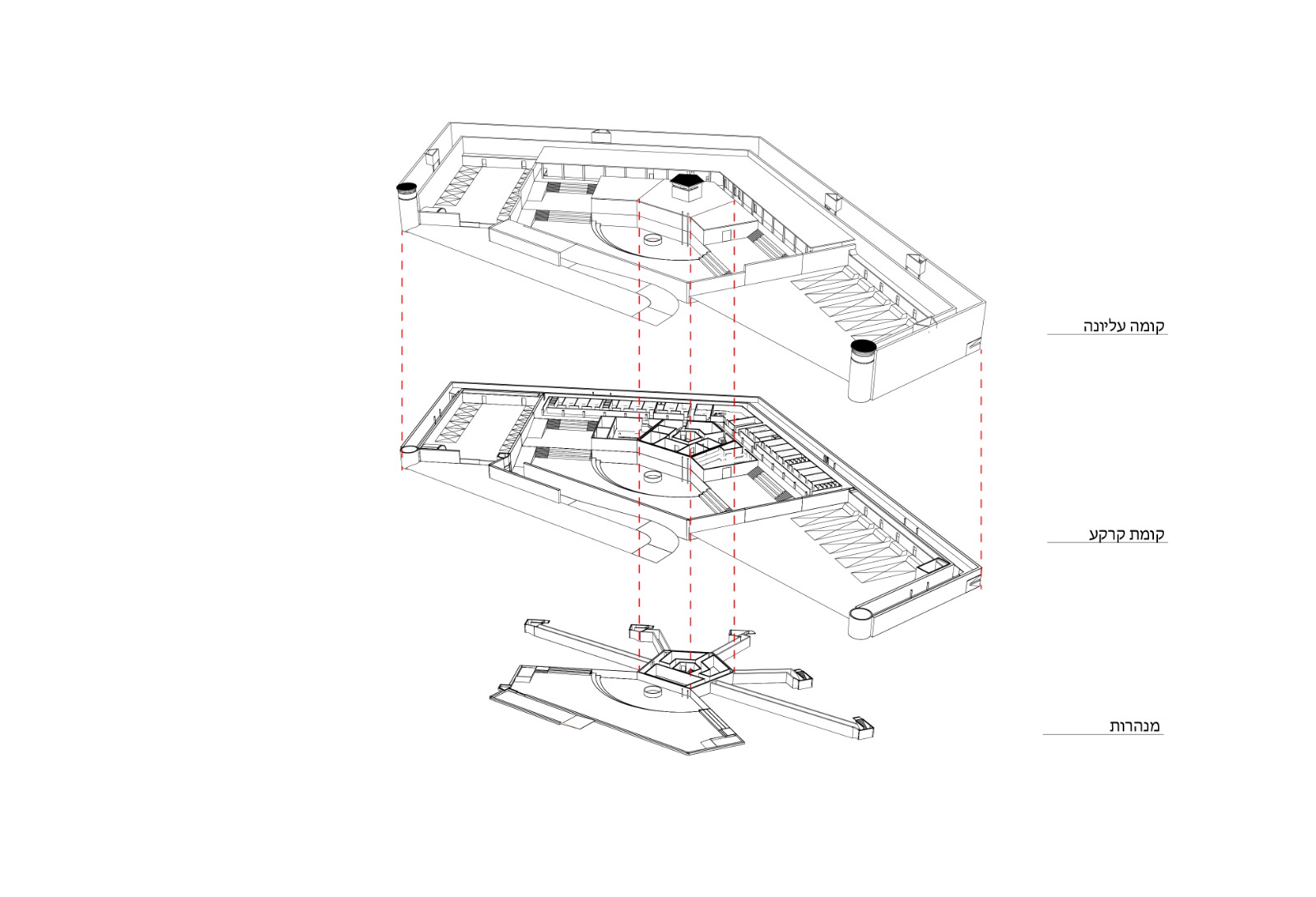 קומה עליונה

קומת קרקע

מנהרות